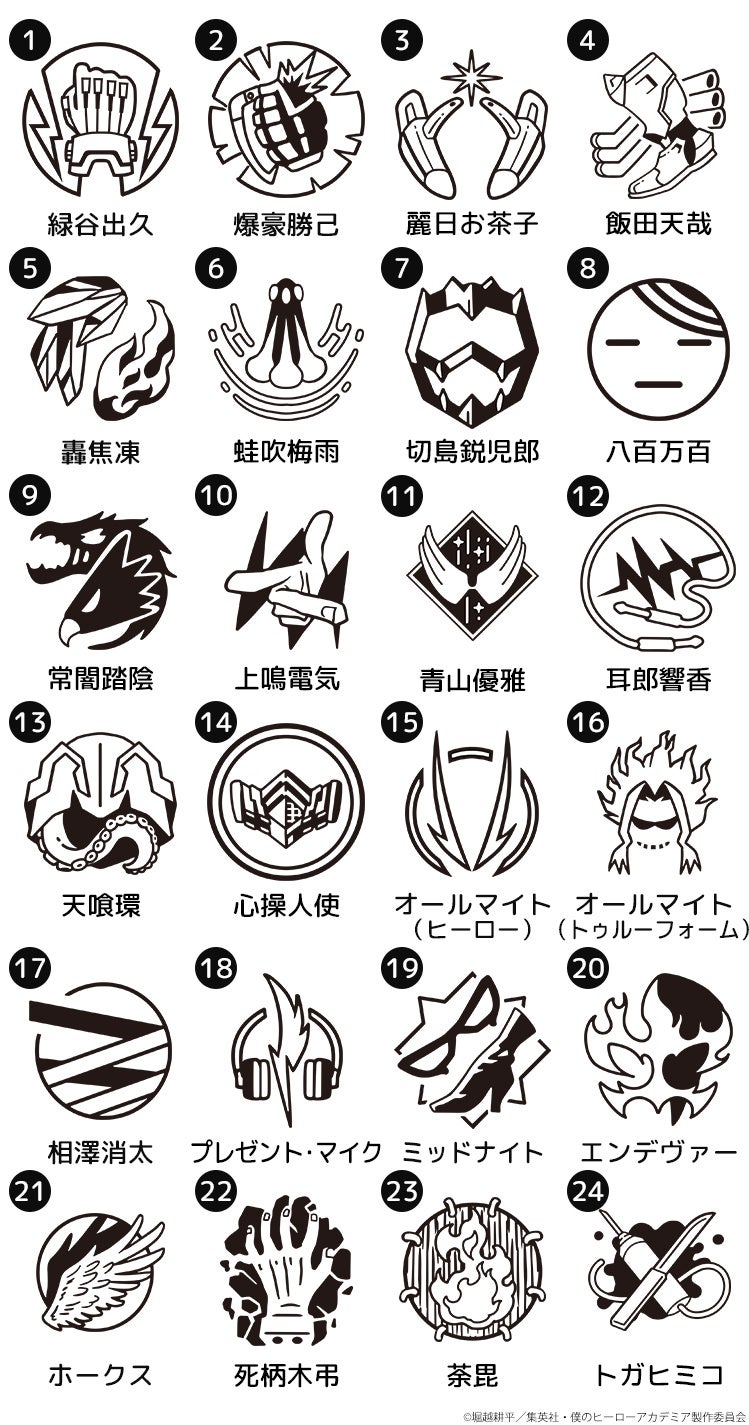 1
緑谷出久

2
爆豪勝己

3
麗日お茶子

4
飯田天哉

5
轟焦凍

6
蛙吹梅雨

7
切島鋭児郎

8
八百万百

9
常闇踏陰

10
上鳴電気

11
青山優雅

12
耳郎響香

13
天喰環

14
心操人使

15
オールマイト（ヒーロー）

16
オールマイト（トゥルーフォーム）

17
相澤消太

18
プレゼント・マイク

19
ミッドナイト

20
エンデヴァー

21
ホークス

22
死柄木弔

23
荼毘

24
トガヒミコ

©堀越耕平／集英社・僕のヒーローアカデミア製作委員会